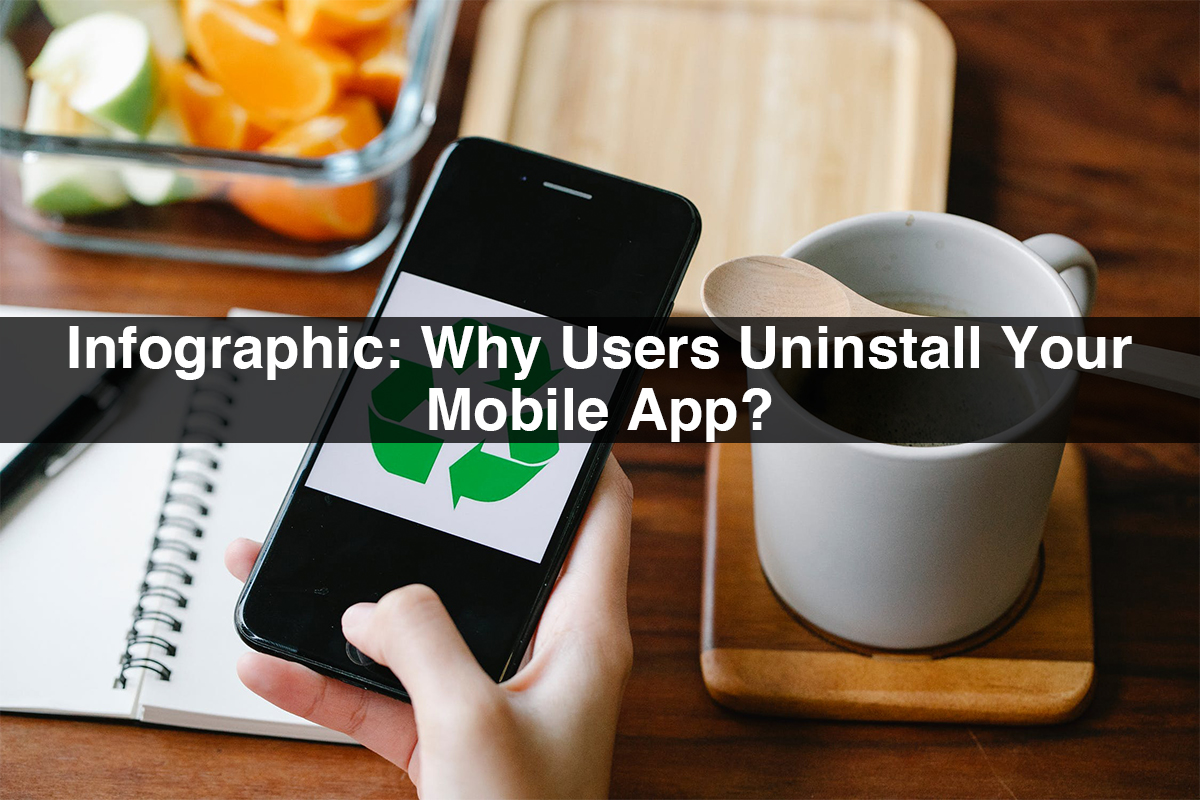 Infographic: Why Users Uninstall Your Mobile App?